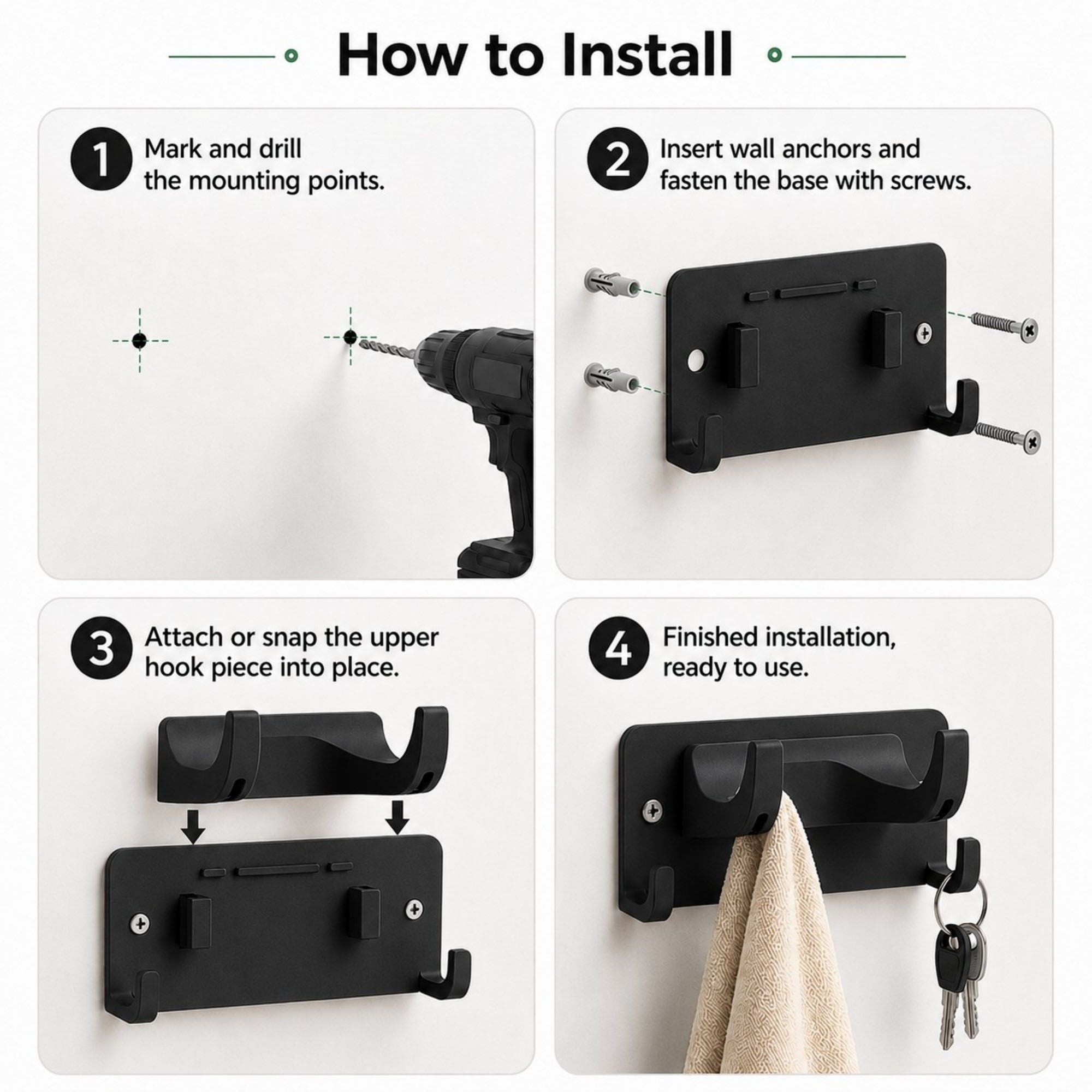 How to Install

1 Mark and drill the mounting points.

2 Insert wall anchors and fasten the base with screws.

3 Attach or snap the upper hook piece into place.

4 Finished installation, ready to use.