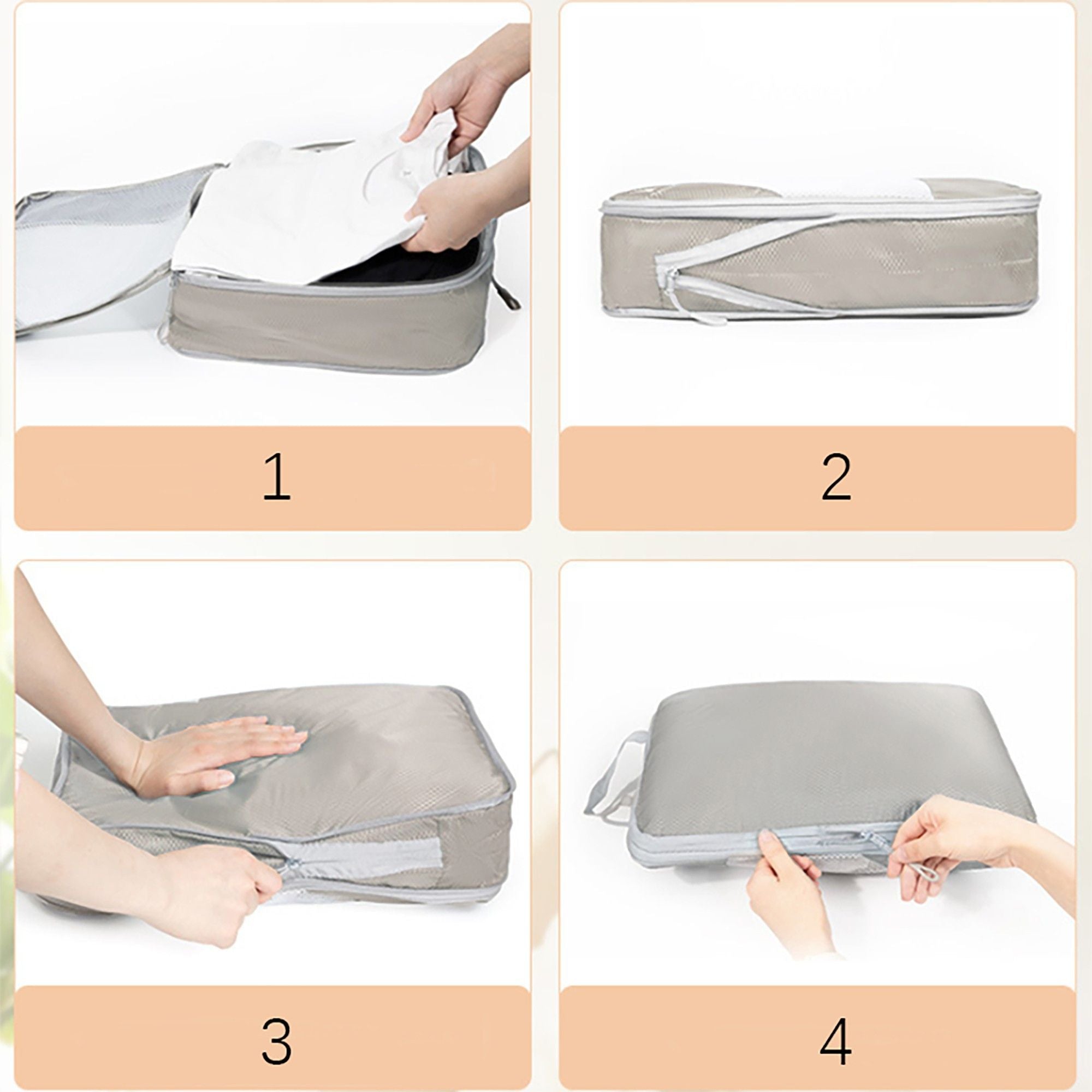 1

2

3

4