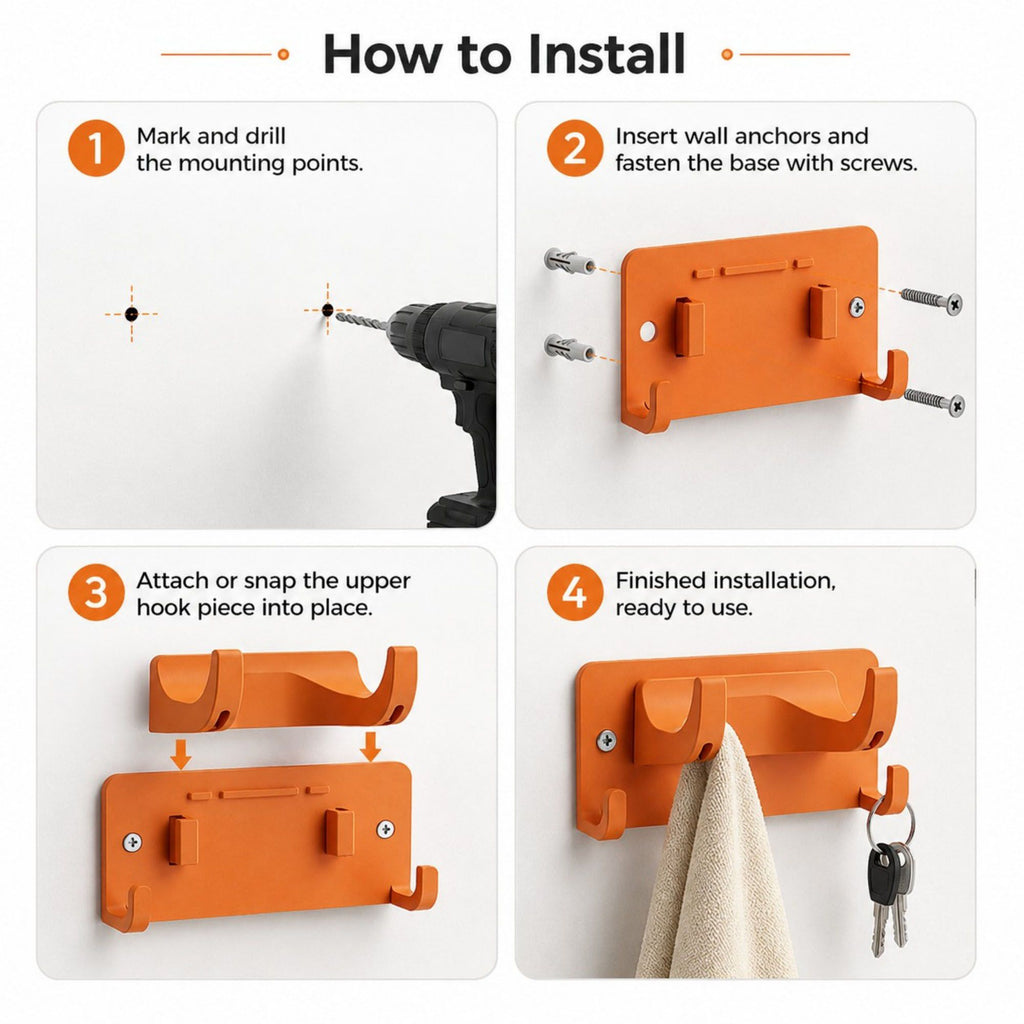 How to Install

1 Mark and drill the mounting points.

2 Insert wall anchors and fasten the base with screws.

3 Attach or snap the upper hook piece into place.

4 Finished installation, ready to use.