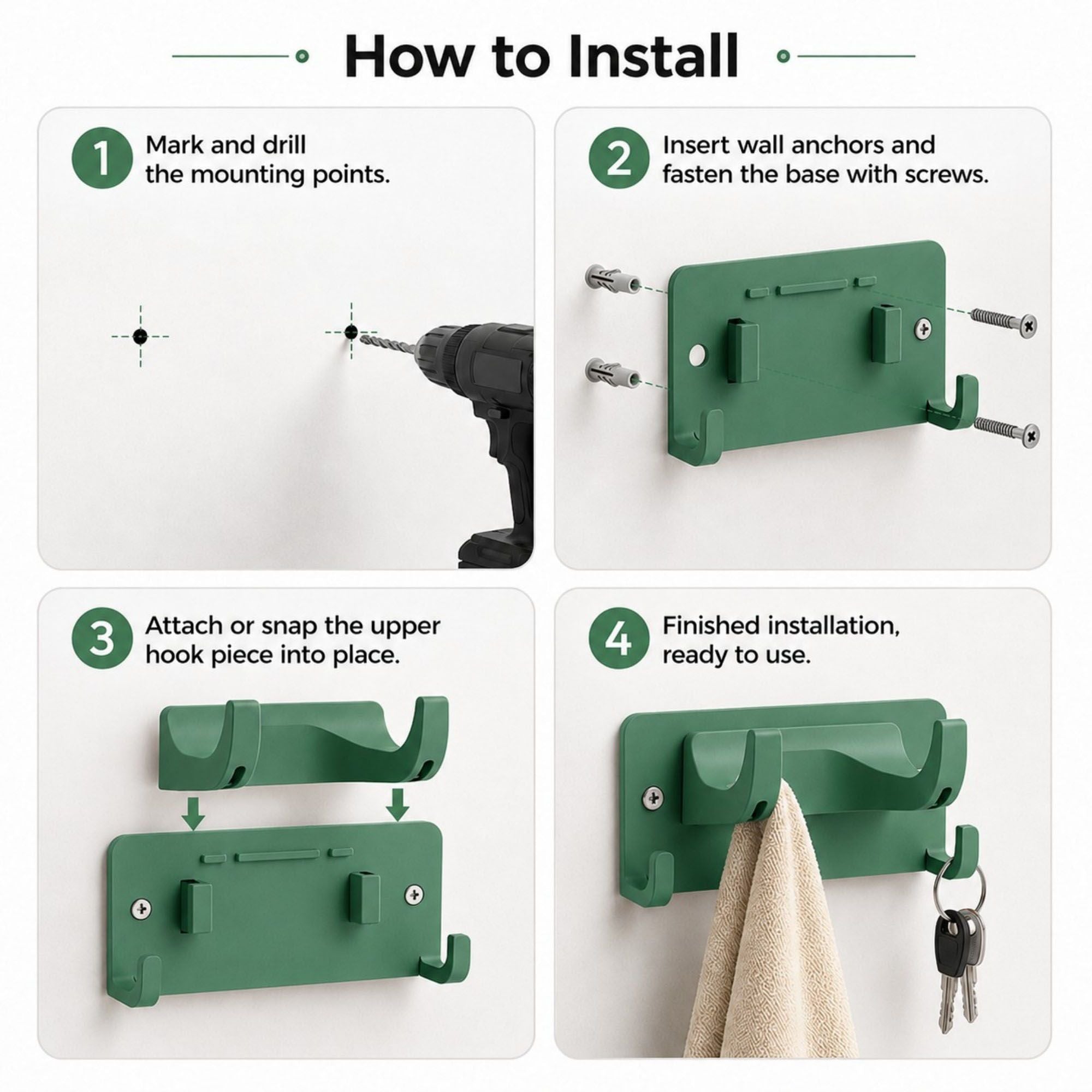 How to Install

1 Mark and drill the mounting points.

2 Insert wall anchors and fasten the base with screws.

3 Attach or snap the upper hook piece into place.

4 Finished installation, ready to use.