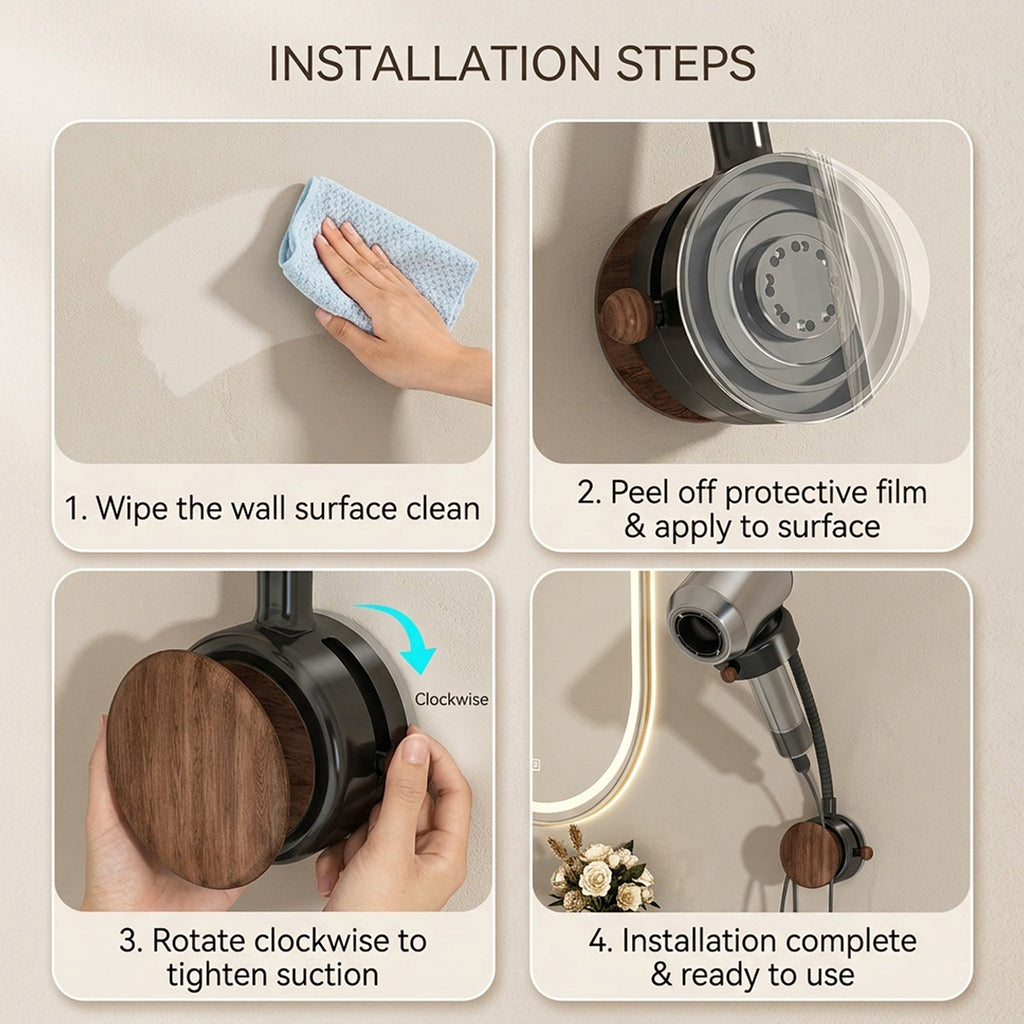 INSTALLATION STEPS

1. Wipe the wall surface clean

2. Peel off protective film & apply to surface

Clockwise

3. Rotate clockwise to tighten suction

4. Installation complete & ready to use