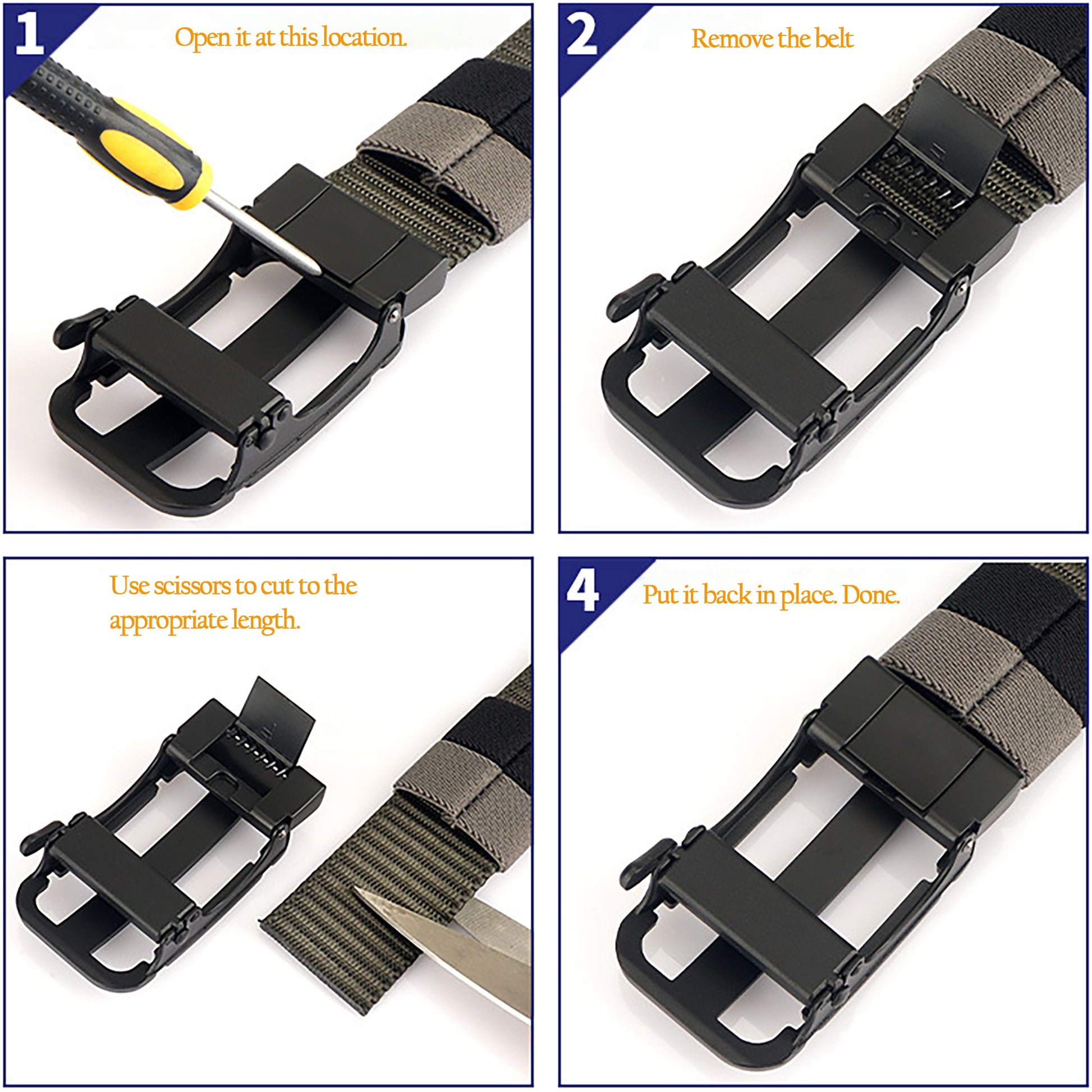 1

Open it at this location.

2

Remove the belt

Use scissors to cut to the appropriate length.

4

Put it back in place. Done.